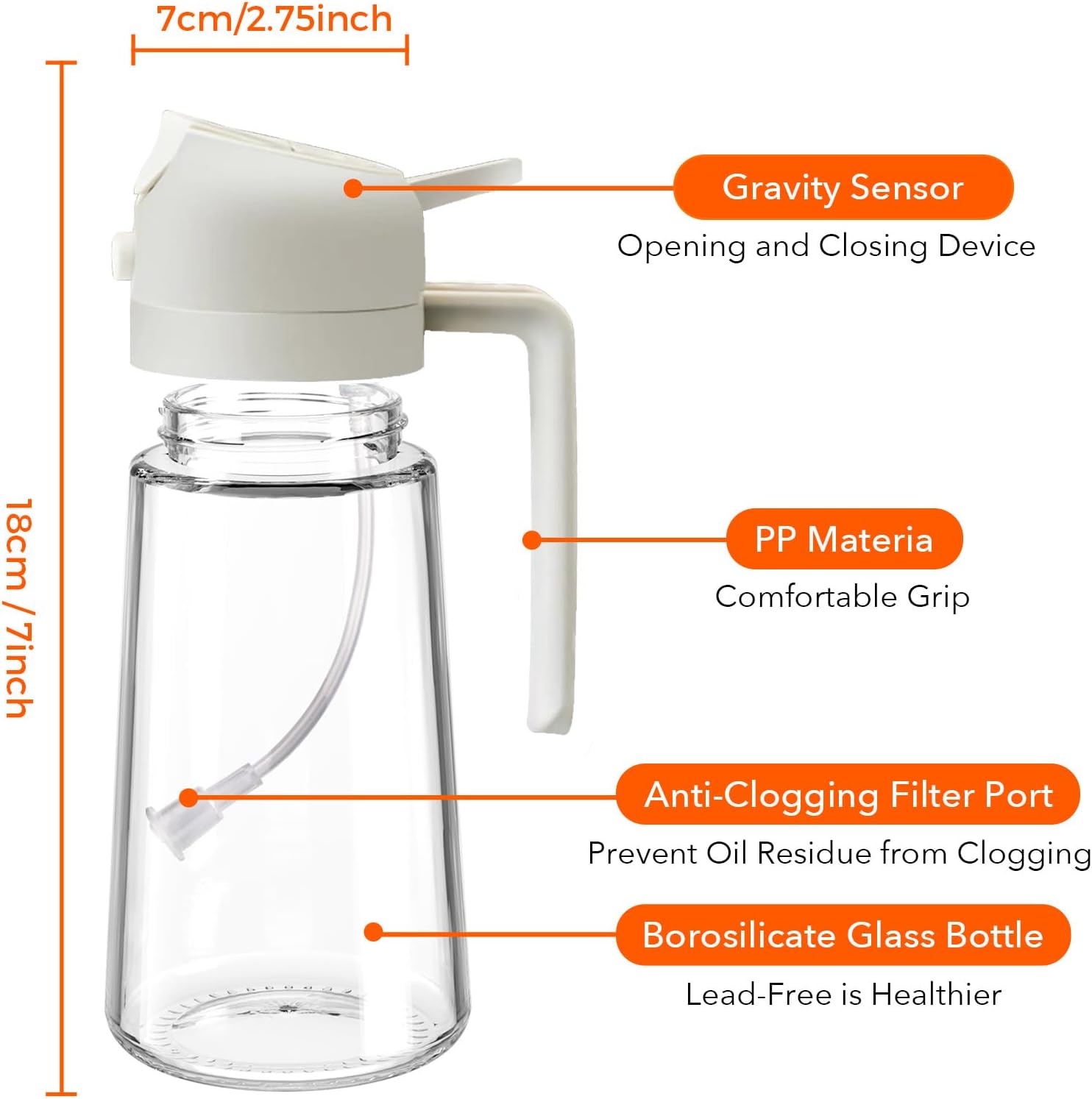 7cm/2.75inch

18cm / 7inch

Gravity Sensor

Opening and Closing Device

PP Materia

Comfortable Grip

Anti-Clogging Filter Port

Prevent Oil Residue from Clogging

Borosilicate Glass Bottle

Lead-Free is Healthier